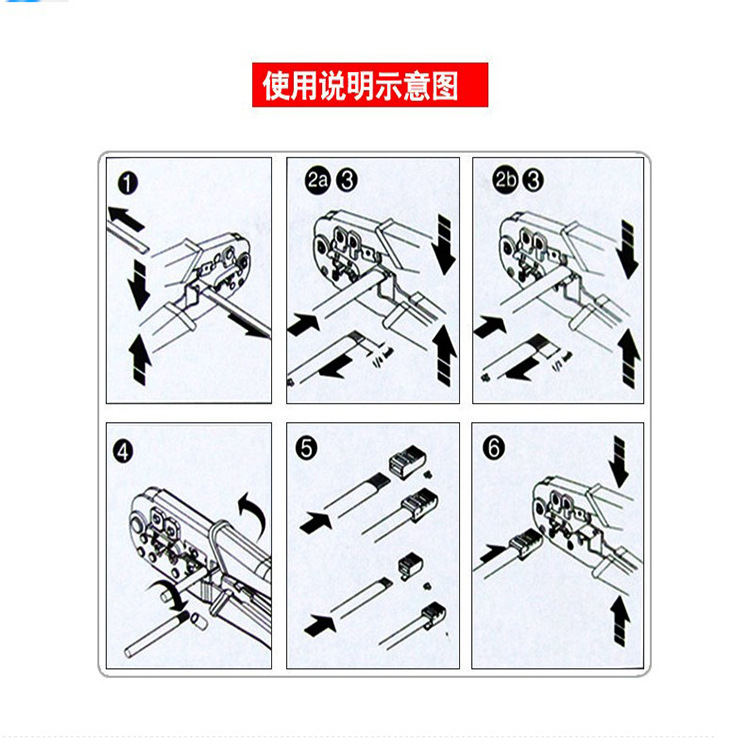 使用说明示意图

1

2a 3

2b 3

4

5

6